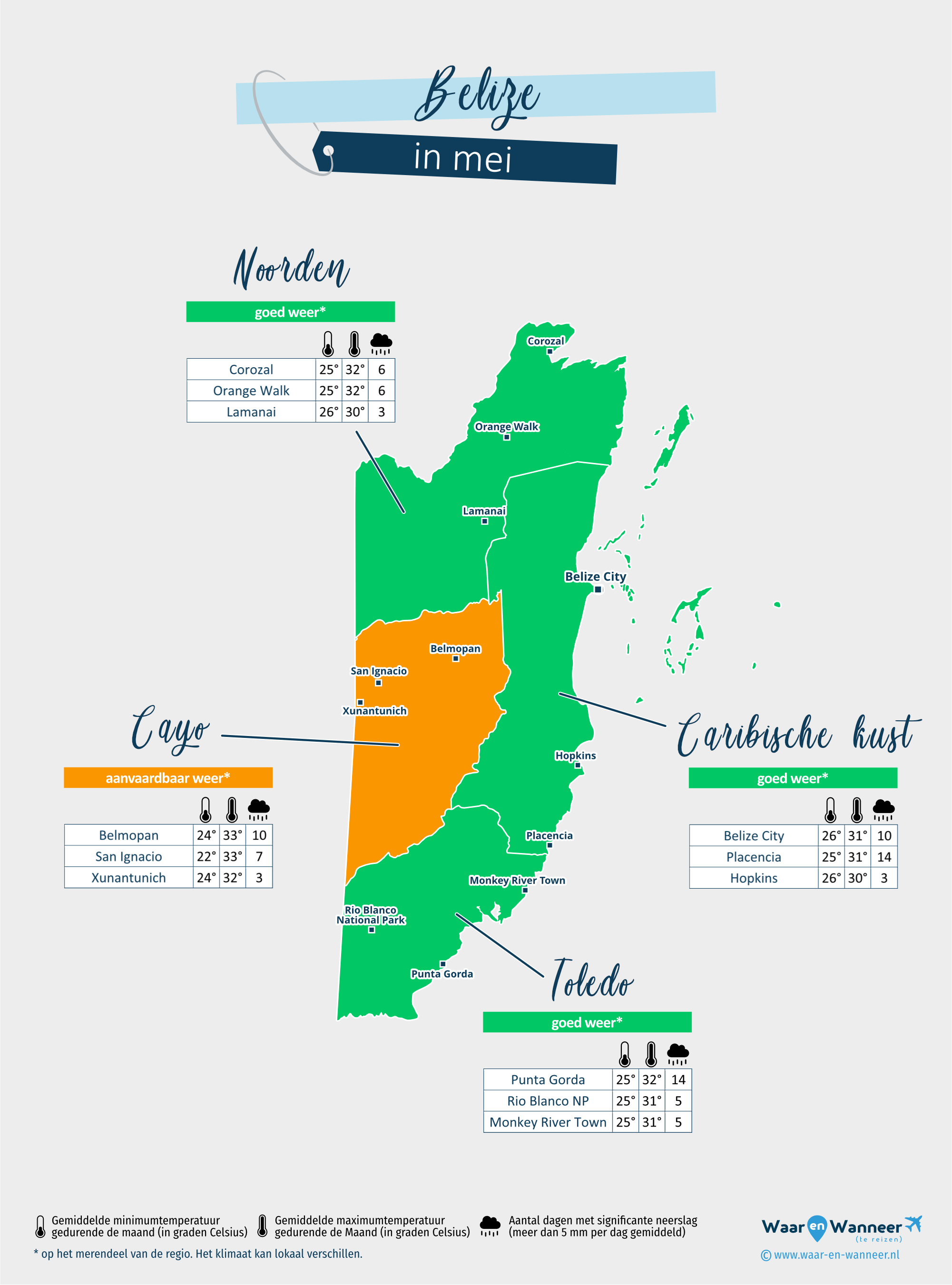 Belize
in mei

Noorden

goed weer*

| Corozal | 25° | 32° | 6 |
|---|---|---|---|
| Orange Walk | 25° | 32° | 6 |
| Lamanai | 26° | 30° | 3 |

Corozal
Orange Walk
Lamanai
Belize City
Belmopan
San Ignacio
Xunantunich
Hopkins
Placencia
Monkey River Town
Rio Blanco National Park
Punta Gorda

Cayo

aanvaardbaar weer*

| Belmopan | 24° | 33° | 10 |
|---|---|---|---|
| San Ignacio | 22° | 33° | 7 |
| Xunantunich | 24° | 32° | 3 |

Caribische kust

goed weer*

| Belize City | 26° | 31° | 10 |
|---|---|---|---|
| Placencia | 25° | 31° | 14 |
| Hopkins | 26° | 30° | 3 |

Toledo

goed weer*

| Punta Gorda | 25° | 32° | 14 |
|---|---|---|---|
| Rio Blanco NP | 25° | 31° | 5 |
| Monkey River Town | 25° | 31° | 5 |

Gemiddelde minimumtemperatuur gedurende de maand (in graden Celsius)
Gemiddelde maximumtemperatuur gedurende de Maand (in graden Celsius)
Aantal dagen met significante neerslag (meer dan 5 mm per dag gemiddeld)
* op het merendeel van de regio. Het klimaat kan lokaal verschillen.

Waar en Wanneer (te reizen)
© www.waar-en-wanneer.nl