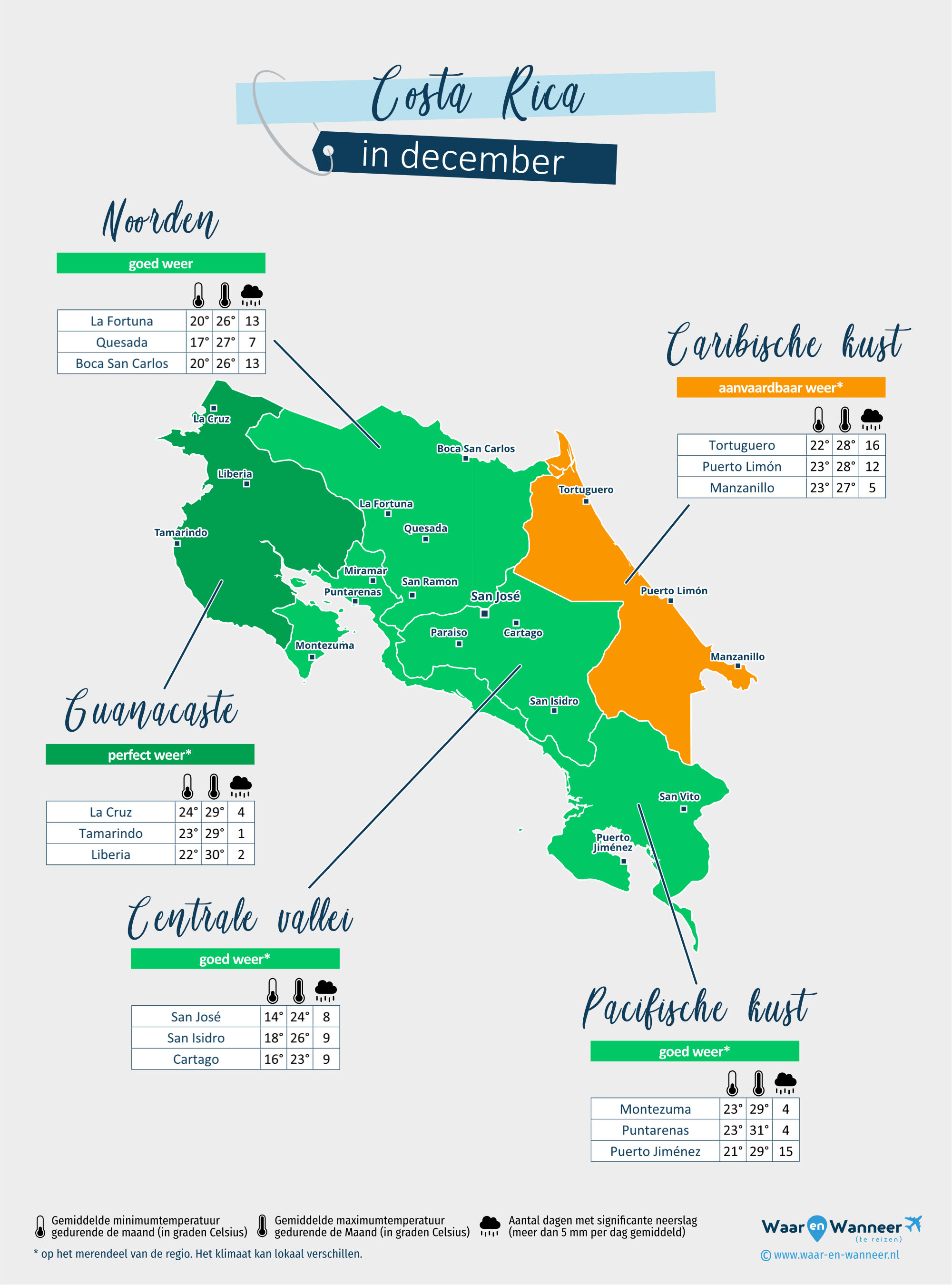 Costa Rica
in december

Noorden
goed weer

| La Fortuna | 20° | 26° | 13 |
|---|---|---|---|
| Quesada | 17° | 27° | 7 |
| Boca San Carlos | 20° | 26° | 13 |

Caribische kust
aanvaardbaar weer*

| Tortuguero | 22° | 28° | 16 |
|---|---|---|---|
| Puerto Limón | 23° | 28° | 12 |
| Manzanillo | 23° | 27° | 5 |

La Cruz
Liberia
Tamarindo
Boca San Carlos
La Fortuna
Quesada
Tortuguero
Miramar
Puntarenas
San Ramon
San José
Puerto Limón
Paraiso
Cartago
Montezuma
Manzanillo
San Isidro
San Vito
Puerto Jiménez

Guanacaste
perfect weer*

| La Cruz | 24° | 29° | 4 |
|---|---|---|---|
| Tamarindo | 23° | 29° | 1 |
| Liberia | 22° | 30° | 2 |

Centrale vallei
goed weer*

| San José | 14° | 24° | 8 |
|---|---|---|---|
| San Isidro | 18° | 26° | 9 |
| Cartago | 16° | 23° | 9 |

Pacifische kust
goed weer*

| Montezuma | 23° | 29° | 4 |
|---|---|---|---|
| Puntarenas | 23° | 31° | 4 |
| Puerto Jiménez | 21° | 29° | 15 |

Gemiddelde minimumtemperatuur gedurende de maand (in graden Celsius)
Gemiddelde maximumtemperatuur gedurende de Maand (in graden Celsius)
Aantal dagen met significante neerslag (meer dan 5 mm per dag gemiddeld)
* op het merendeel van de regio. Het klimaat kan lokaal verschillen.

Waar en Wanneer (te reizen)
© www.waar-en-wanneer.nl