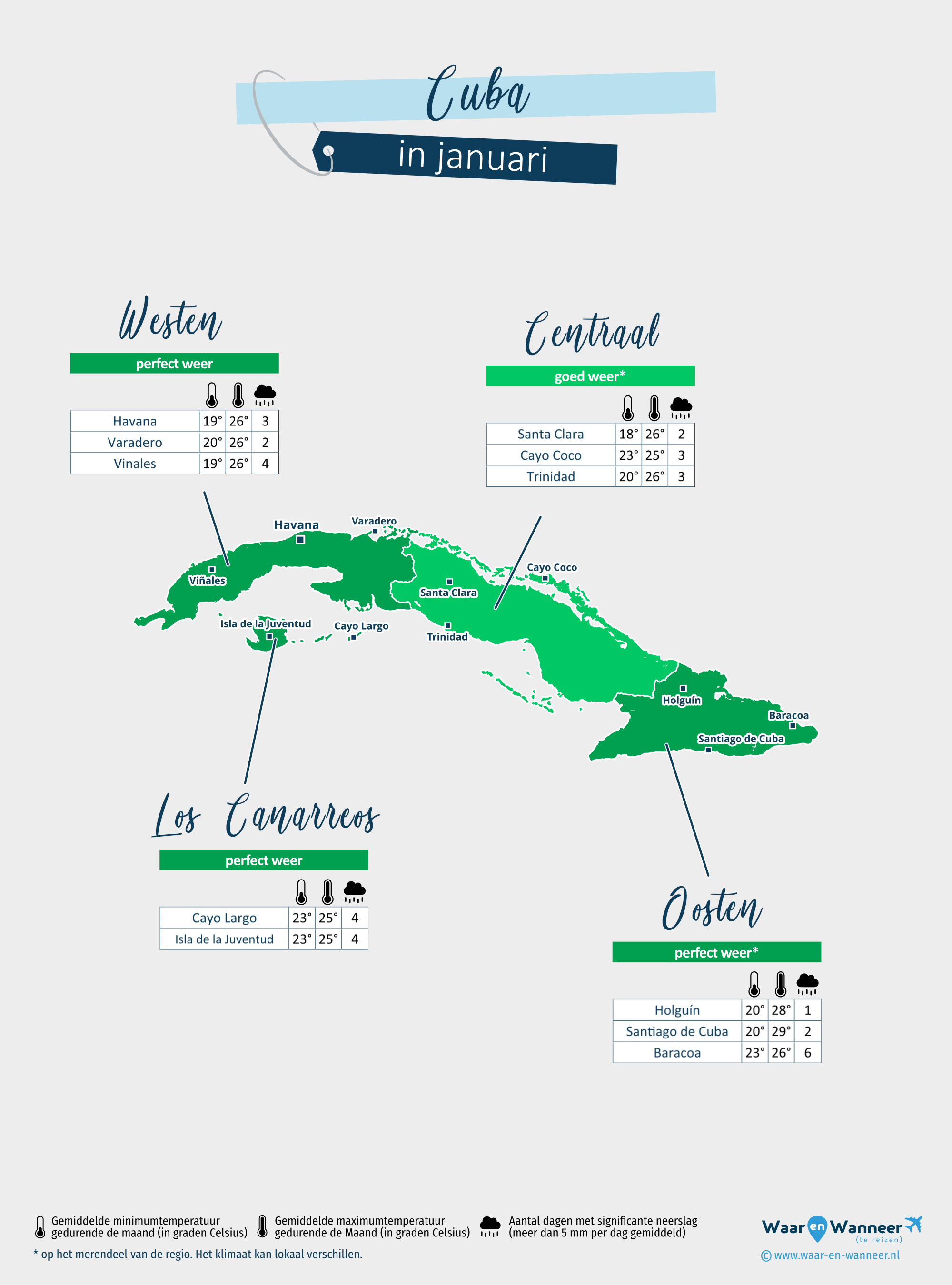 Cuba
in januari

Westen
perfect weer

| Havana | 19° | 26° | 3 |
|---|---|---|---|
| Varadero | 20° | 26° | 2 |
| Vinales | 19° | 26° | 4 |

Centraal
goed weer*

| Santa Clara | 18° | 26° | 2 |
|---|---|---|---|
| Cayo Coco | 23° | 25° | 3 |
| Trinidad | 20° | 26° | 3 |

Havana
Varadero
Viñales
Cayo Coco
Santa Clara
Isla de la Juventud
Cayo Largo
Trinidad
Holguín
Baracoa
Santiago de Cuba

Los Canarreos
perfect weer

| Cayo Largo | 23° | 25° | 4 |
|---|---|---|---|
| Isla de la Juventud | 23° | 25° | 4 |

Oosten
perfect weer*

| Holguín | 20° | 28° | 1 |
|---|---|---|---|
| Santiago de Cuba | 20° | 29° | 2 |
| Baracoa | 23° | 26° | 6 |

Gemiddelde minimumtemperatuur gedurende de maand (in graden Celsius)
Gemiddelde maximumtemperatuur gedurende de Maand (in graden Celsius)
Aantal dagen met significante neerslag (meer dan 5 mm per dag gemiddeld)
* op het merendeel van de regio. Het klimaat kan lokaal verschillen.

Waar en Wanneer (te reizen)
© www.waar-en-wanneer.nl