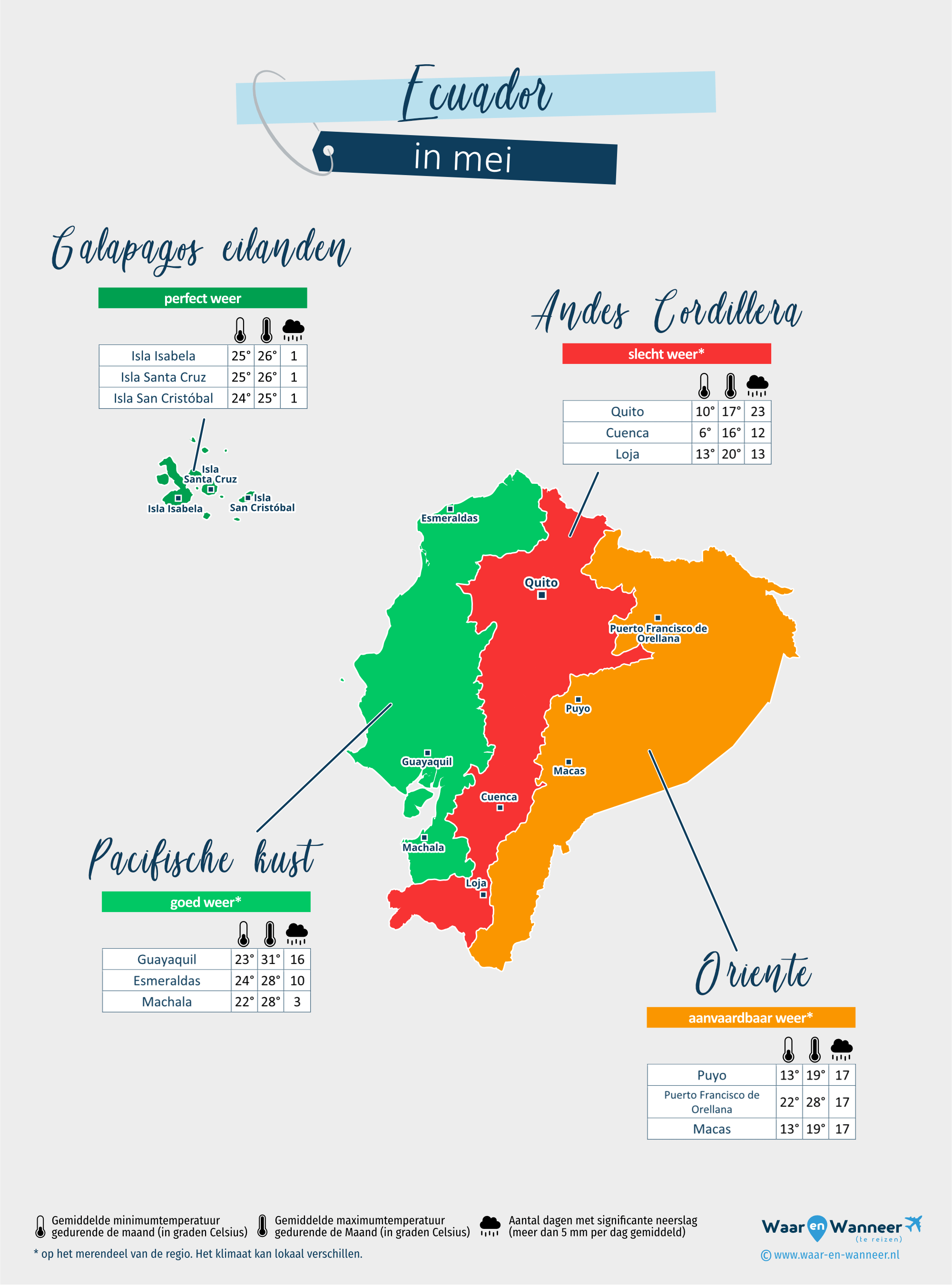 Ecuador
in mei

Galapagos eilanden

perfect weer

| Isla Isabela | 25° | 26° | 1 |
|---|---|---|---|
| Isla Santa Cruz | 25° | 26° | 1 |
| Isla San Cristóbal | 24° | 25° | 1 |

Isla Santa Cruz
Isla Isabela
Isla San Cristóbal

Andes Cordillera

slecht weer*

| Quito | 10° | 17° | 23 |
|---|---|---|---|
| Cuenca | 6° | 16° | 12 |
| Loja | 13° | 20° | 13 |

Esmeraldas
Quito
Puerto Francisco de Orellana
Puyo
Guayaquil
Macas
Cuenca
Machala
Loja

Pacifische kust

goed weer*

| Guayaquil | 23° | 31° | 16 |
|---|---|---|---|
| Esmeraldas | 24° | 28° | 10 |
| Machala | 22° | 28° | 3 |

Oriente

aanvaardbaar weer*

| Puyo | 13° | 19° | 17 |
|---|---|---|---|
| Puerto Francisco de Orellana | 22° | 28° | 17 |
| Macas | 13° | 19° | 17 |

Gemiddelde minimumtemperatuur gedurende de maand (in graden Celsius)
Gemiddelde maximumtemperatuur gedurende de Maand (in graden Celsius)
Aantal dagen met significante neerslag (meer dan 5 mm per dag gemiddeld)
* op het merendeel van de regio. Het klimaat kan lokaal verschillen.

Waar en Wanneer (te reizen)
© www.waar-en-wanneer.nl