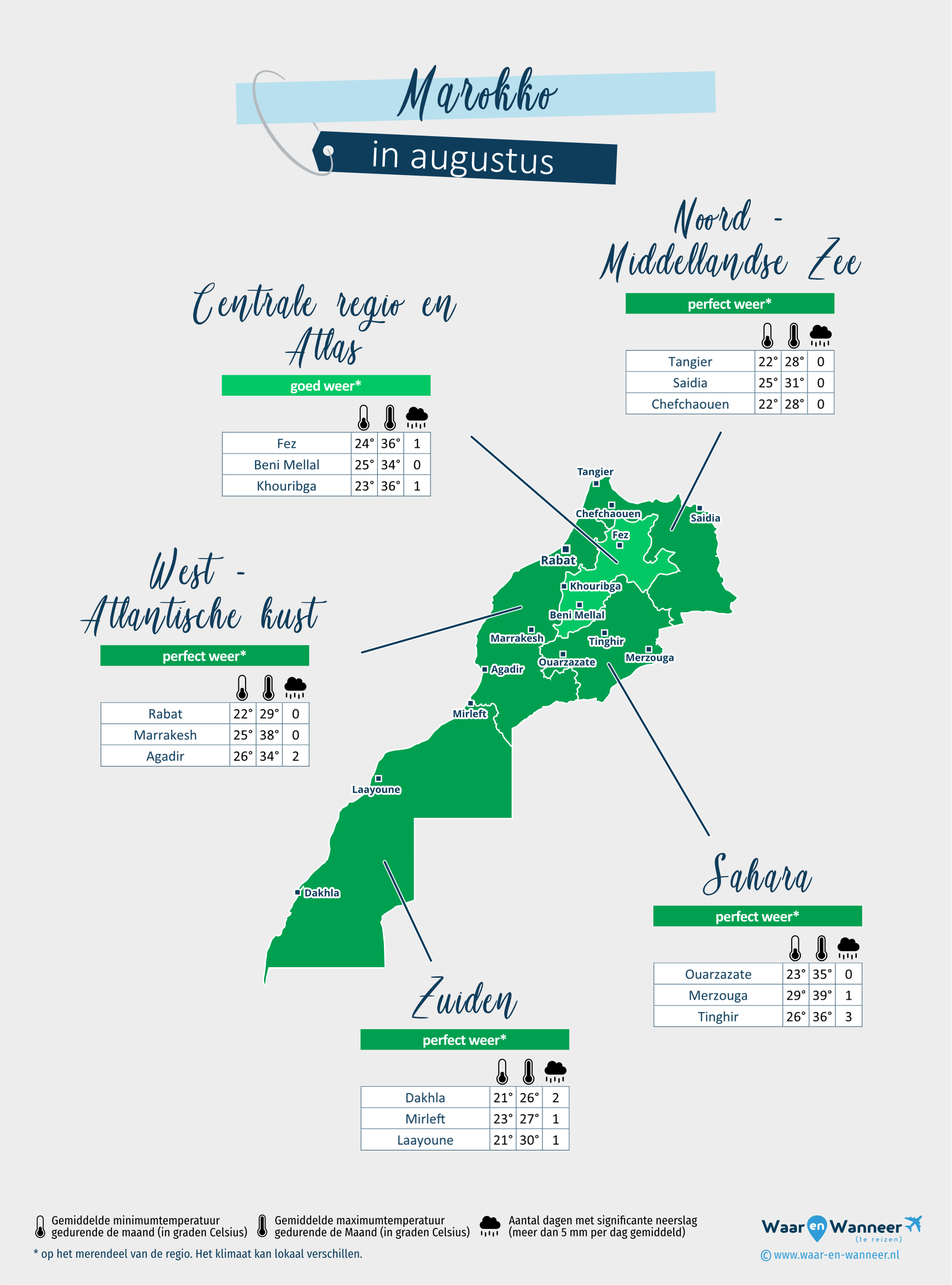 Marokko

in augustus

Noord - Middellandse Zee

perfect weer*

| Tangier | 22° | 28° | 0 |
|---|---|---|---|
| Saidia | 25° | 31° | 0 |
| Chefchaouen | 22° | 28° | 0 |

Centrale regio en Atlas

goed weer*

| Fez | 24° | 36° | 1 |
|---|---|---|---|
| Beni Mellal | 25° | 34° | 0 |
| Khouribga | 23° | 36° | 1 |

West - Atlantische kust

perfect weer*

| Rabat | 22° | 29° | 0 |
|---|---|---|---|
| Marrakesh | 25° | 38° | 0 |
| Agadir | 26° | 34° | 2 |

Tangier
Chefchaouen
Saidia
Fez
Rabat
Khouribga
Beni Mellal
Marrakesh
Tinghir
Ouarzazate
Merzouga
Agadir
Mirleft
Laayoune
Dakhla

Sahara

perfect weer*

| Ouarzazate | 23° | 35° | 0 |
|---|---|---|---|
| Merzouga | 29° | 39° | 1 |
| Tinghir | 26° | 36° | 3 |

Zuiden

perfect weer*

| Dakhla | 21° | 26° | 2 |
|---|---|---|---|
| Mirleft | 23° | 27° | 1 |
| Laayoune | 21° | 30° | 1 |

Gemiddelde minimumtemperatuur gedurende de maand (in graden Celsius)
Gemiddelde maximumtemperatuur gedurende de Maand (in graden Celsius)
Aantal dagen met significante neerslag (meer dan 5 mm per dag gemiddeld)

* op het merendeel van de regio. Het klimaat kan lokaal verschillen.

Waar en Wanneer (te reizen)
© www.waar-en-wanneer.nl