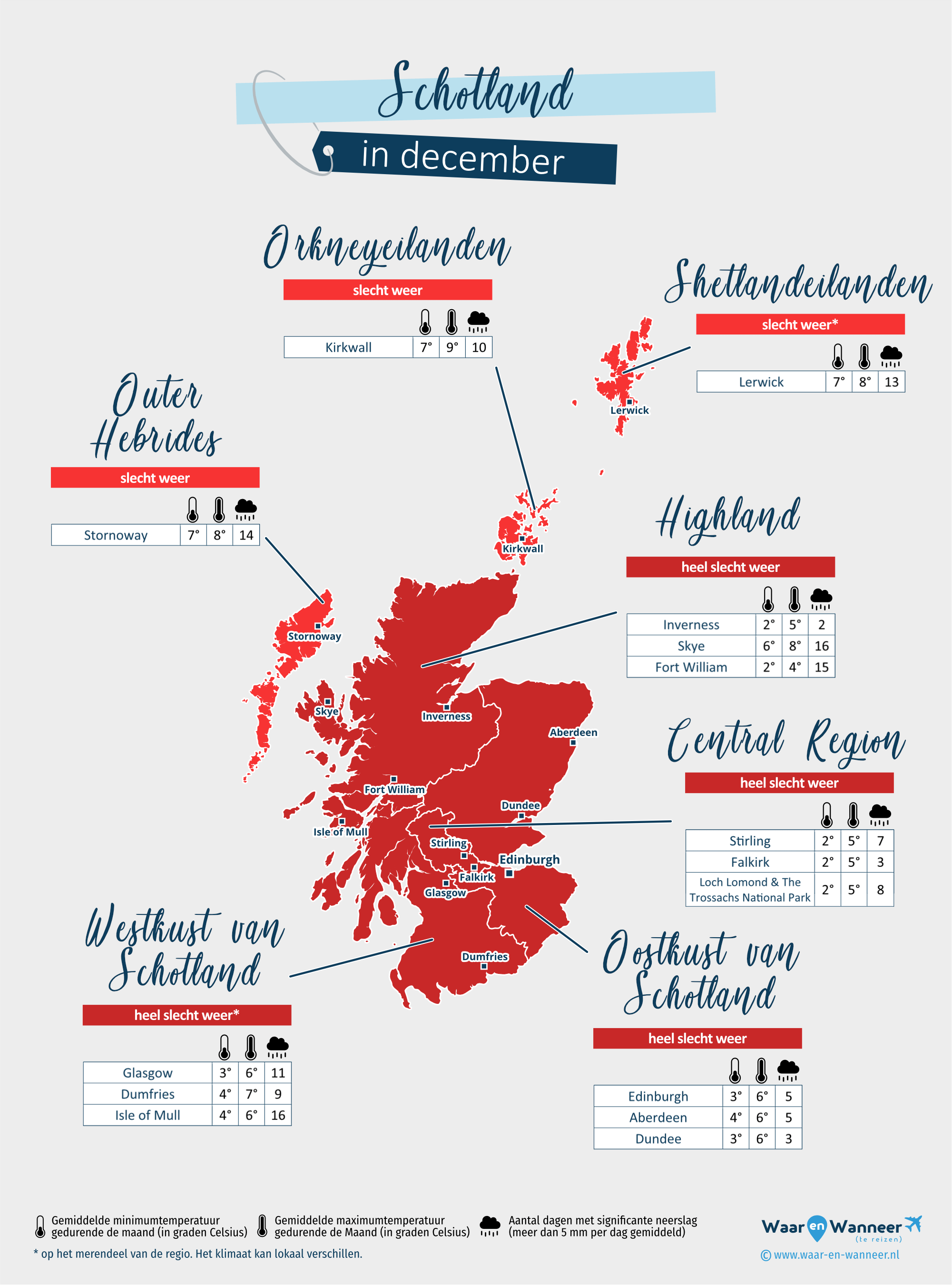 Schotland
in december

Orkneyeilanden
slecht weer

| Kirkwall | 7° | 9° | 10 |
|---|---|---|---|

Shetlandeilanden
slecht weer*

| Lerwick | 7° | 8° | 13 |
|---|---|---|---|

Outer Hebrides
slecht weer

| Stornoway | 7° | 8° | 14 |
|---|---|---|---|

Highland
heel slecht weer

| Inverness | 2° | 5° | 2 |
|---|---|---|---|
| Skye | 6° | 8° | 16 |
| Fort William | 2° | 4° | 15 |

Central Region
heel slecht weer

| Stirling | 2° | 5° | 7 |
|---|---|---|---|
| Falkirk | 2° | 5° | 3 |
| Loch Lomond & The Trossachs National Park | 2° | 5° | 8 |

Westkust van Schotland
heel slecht weer*

| Glasgow | 3° | 6° | 11 |
|---|---|---|---|
| Dumfries | 4° | 7° | 9 |
| Isle of Mull | 4° | 6° | 16 |

Oostkust van Schotland
heel slecht weer

| Edinburgh | 3° | 6° | 5 |
|---|---|---|---|
| Aberdeen | 4° | 6° | 5 |
| Dundee | 3° | 6° | 3 |

Lerwick
Kirkwall
Stornoway
Skye
Inverness
Aberdeen
Fort William
Dundee
Isle of Mull
Stirling
Edinburgh
Falkirk
Glasgow
Dumfries

Gemiddelde minimumtemperatuur gedurende de maand (in graden Celsius)
Gemiddelde maximumtemperatuur gedurende de Maand (in graden Celsius)
Aantal dagen met significante neerslag (meer dan 5 mm per dag gemiddeld)
* op het merendeel van de regio. Het klimaat kan lokaal verschillen.

Waar en Wanneer (te reizen)
© www.waar-en-wanneer.nl