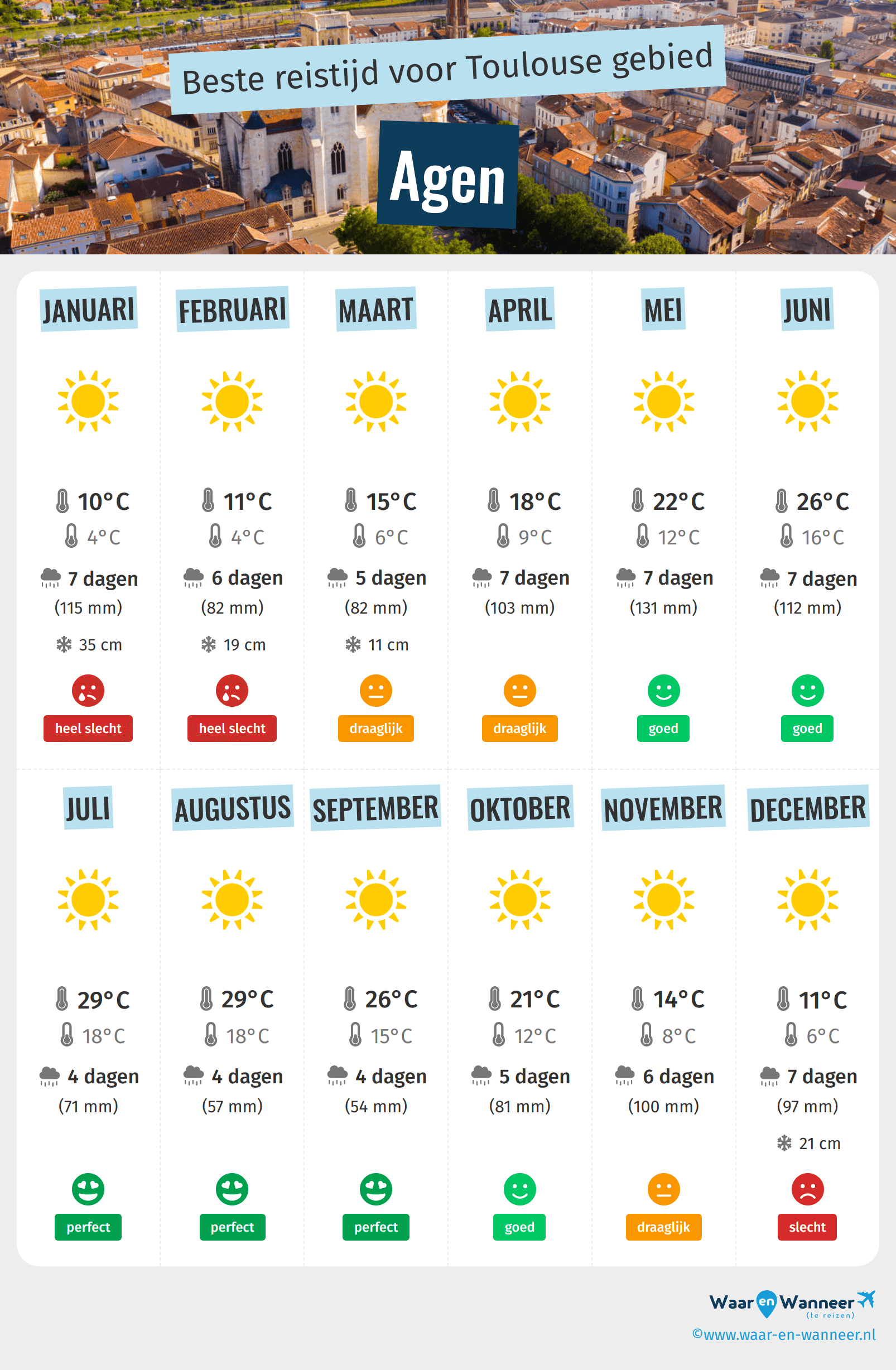 Beste reistijd voor Toulouse gebied

Agen

JANUARI
10°C
4°C
7 dagen
(115 mm)
35 cm
heel slecht

FEBRUARI
11°C
4°C
6 dagen
(82 mm)
19 cm
heel slecht

MAART
15°C
6°C
5 dagen
(82 mm)
11 cm
draaglijk

APRIL
18°C
9°C
7 dagen
(103 mm)
draaglijk

MEI
22°C
12°C
7 dagen
(131 mm)
goed

JUNI
26°C
16°C
7 dagen
(112 mm)
goed

JULI
29°C
18°C
4 dagen
(71 mm)
perfect

AUGUSTUS
29°C
18°C
4 dagen
(57 mm)
perfect

SEPTEMBER
26°C
15°C
4 dagen
(54 mm)
perfect

OKTOBER
21°C
12°C
5 dagen
(81 mm)
goed

NOVEMBER
14°C
8°C
6 dagen
(100 mm)
draaglijk

DECEMBER
11°C
6°C
7 dagen
(97 mm)
21 cm
slecht

Waar en Wanneer (te reizen)
©www.waar-en-wanneer.nl