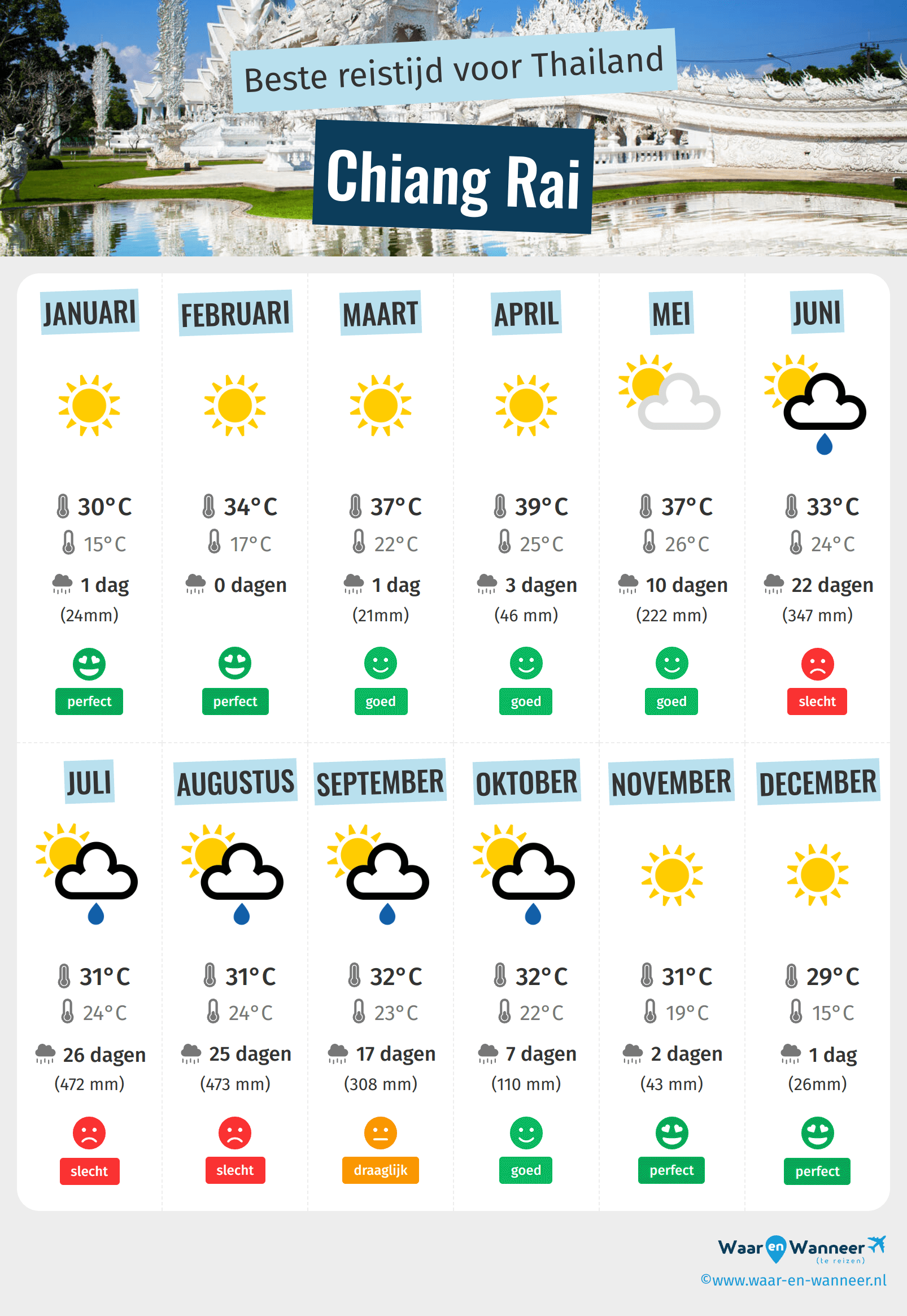 Beste reistijd voor Thailand

Chiang Rai

JANUARI
30°C
15°C
1 dag
(24mm)
perfect

FEBRUARI
34°C
17°C
0 dagen
perfect

MAART
37°C
22°C
1 dag
(21mm)
goed

APRIL
39°C
25°C
3 dagen
(46 mm)
goed

MEI
37°C
26°C
10 dagen
(222 mm)
goed

JUNI
33°C
24°C
22 dagen
(347 mm)
slecht

JULI
31°C
24°C
26 dagen
(472 mm)
slecht

AUGUSTUS
31°C
24°C
25 dagen
(473 mm)
slecht

SEPTEMBER
32°C
23°C
17 dagen
(308 mm)
draaglijk

OKTOBER
32°C
22°C
7 dagen
(110 mm)
goed

NOVEMBER
31°C
19°C
2 dagen
(43 mm)
perfect

DECEMBER
29°C
15°C
1 dag
(26mm)
perfect

Waar en Wanneer (te reizen)
©www.waar-en-wanneer.nl