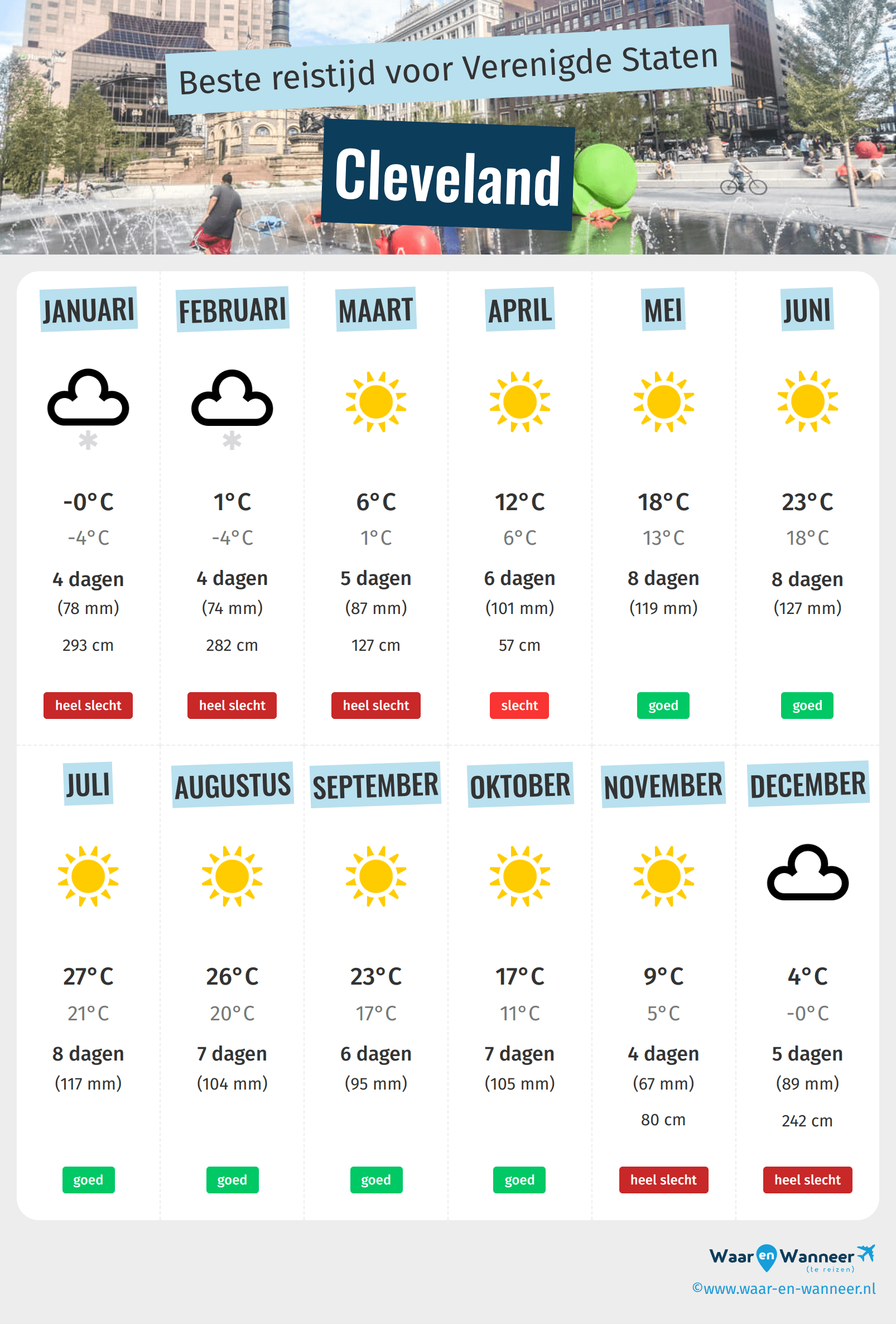 Beste reistijd voor Verenigde Staten

Cleveland

| JANUARI | FEBRUARI | MAART | APRIL | MEI | JUNI |
|---|---|---|---|---|---|
| -0°C | 1°C | 6°C | 12°C | 18°C | 23°C |
| -4°C | -4°C | 1°C | 6°C | 13°C | 18°C |
| 4 dagen | 4 dagen | 5 dagen | 6 dagen | 8 dagen | 8 dagen |
| (78 mm) | (74 mm) | (87 mm) | (101 mm) | (119 mm) | (127 mm) |
| 293 cm | 282 cm | 127 cm | 57 cm | | |
| heel slecht | heel slecht | heel slecht | slecht | goed | goed |

| JULI | AUGUSTUS | SEPTEMBER | OKTOBER | NOVEMBER | DECEMBER |
|---|---|---|---|---|---|
| 27°C | 26°C | 23°C | 17°C | 9°C | 4°C |
| 21°C | 20°C | 17°C | 11°C | 5°C | -0°C |
| 8 dagen | 7 dagen | 6 dagen | 7 dagen | 4 dagen | 5 dagen |
| (117 mm) | (104 mm) | (95 mm) | (105 mm) | (67 mm) | (89 mm) |
| | | | | 80 cm | 242 cm |
| goed | goed | goed | goed | heel slecht | heel slecht |

Waar en Wanneer (te reizen)
©www.waar-en-wanneer.nl