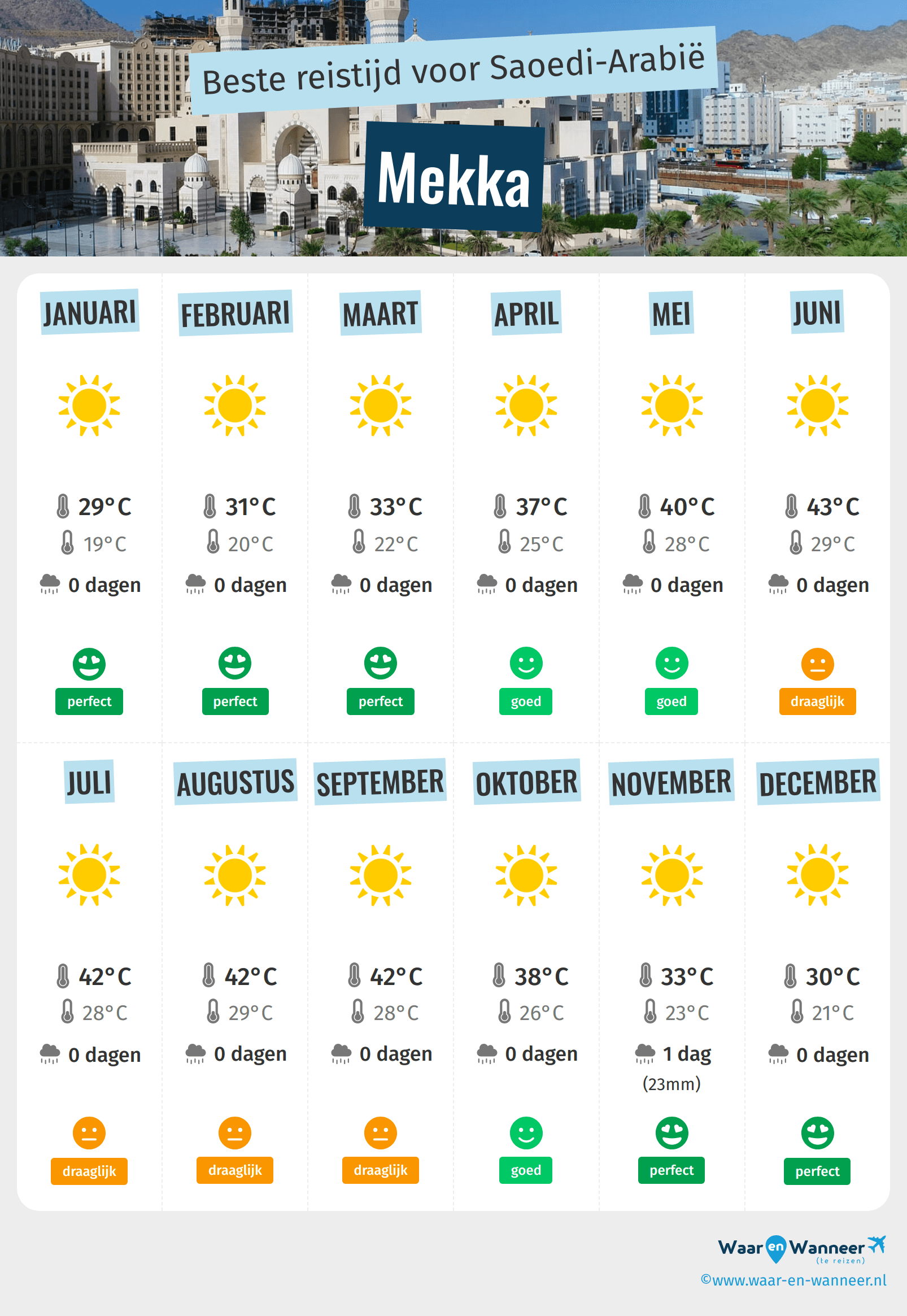 Beste reistijd voor Saoedi-Arabië

Mekka

| JANUARI | FEBRUARI | MAART | APRIL | MEI | JUNI |
|---|---|---|---|---|---|
| 29°C | 31°C | 33°C | 37°C | 40°C | 43°C |
| 19°C | 20°C | 22°C | 25°C | 28°C | 29°C |
| 0 dagen | 0 dagen | 0 dagen | 0 dagen | 0 dagen | 0 dagen |
| perfect | perfect | perfect | goed | goed | draaglijk |

| JULI | AUGUSTUS | SEPTEMBER | OKTOBER | NOVEMBER | DECEMBER |
|---|---|---|---|---|---|
| 42°C | 42°C | 42°C | 38°C | 33°C | 30°C |
| 28°C | 29°C | 28°C | 26°C | 23°C | 21°C |
| 0 dagen | 0 dagen | 0 dagen | 0 dagen | 1 dag (23mm) | 0 dagen |
| draaglijk | draaglijk | draaglijk | goed | perfect | perfect |

Waar en Wanneer (te reizen)
©www.waar-en-wanneer.nl