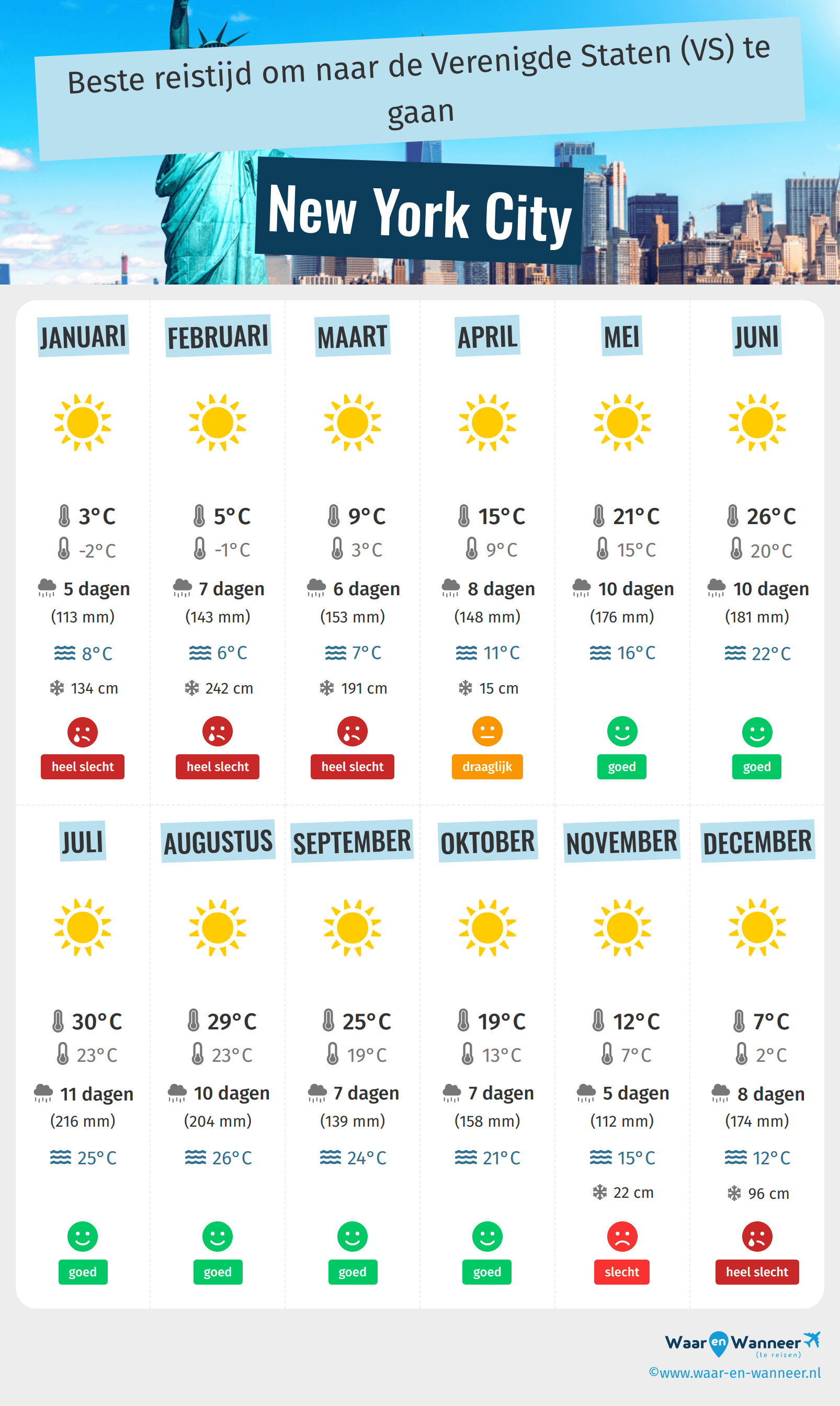 Beste reistijd om naar de Verenigde Staten (VS) te gaan

New York City

JANUARI
3°C
-2°C
5 dagen
(113 mm)
8°C
134 cm
heel slecht

FEBRUARI
5°C
-1°C
7 dagen
(143 mm)
6°C
242 cm
heel slecht

MAART
9°C
3°C
6 dagen
(153 mm)
7°C
191 cm
heel slecht

APRIL
15°C
9°C
8 dagen
(148 mm)
11°C
15 cm
draaglijk

MEI
21°C
15°C
10 dagen
(176 mm)
16°C
goed

JUNI
26°C
20°C
10 dagen
(181 mm)
22°C
goed

JULI
30°C
23°C
11 dagen
(216 mm)
25°C
goed

AUGUSTUS
29°C
23°C
10 dagen
(204 mm)
26°C
goed

SEPTEMBER
25°C
19°C
7 dagen
(139 mm)
24°C
goed

OKTOBER
19°C
13°C
7 dagen
(158 mm)
21°C
goed

NOVEMBER
12°C
7°C
5 dagen
(112 mm)
15°C
22 cm
slecht

DECEMBER
7°C
2°C
8 dagen
(174 mm)
12°C
96 cm
heel slecht

Waar en Wanneer (te reizen)
©www.waar-en-wanneer.nl