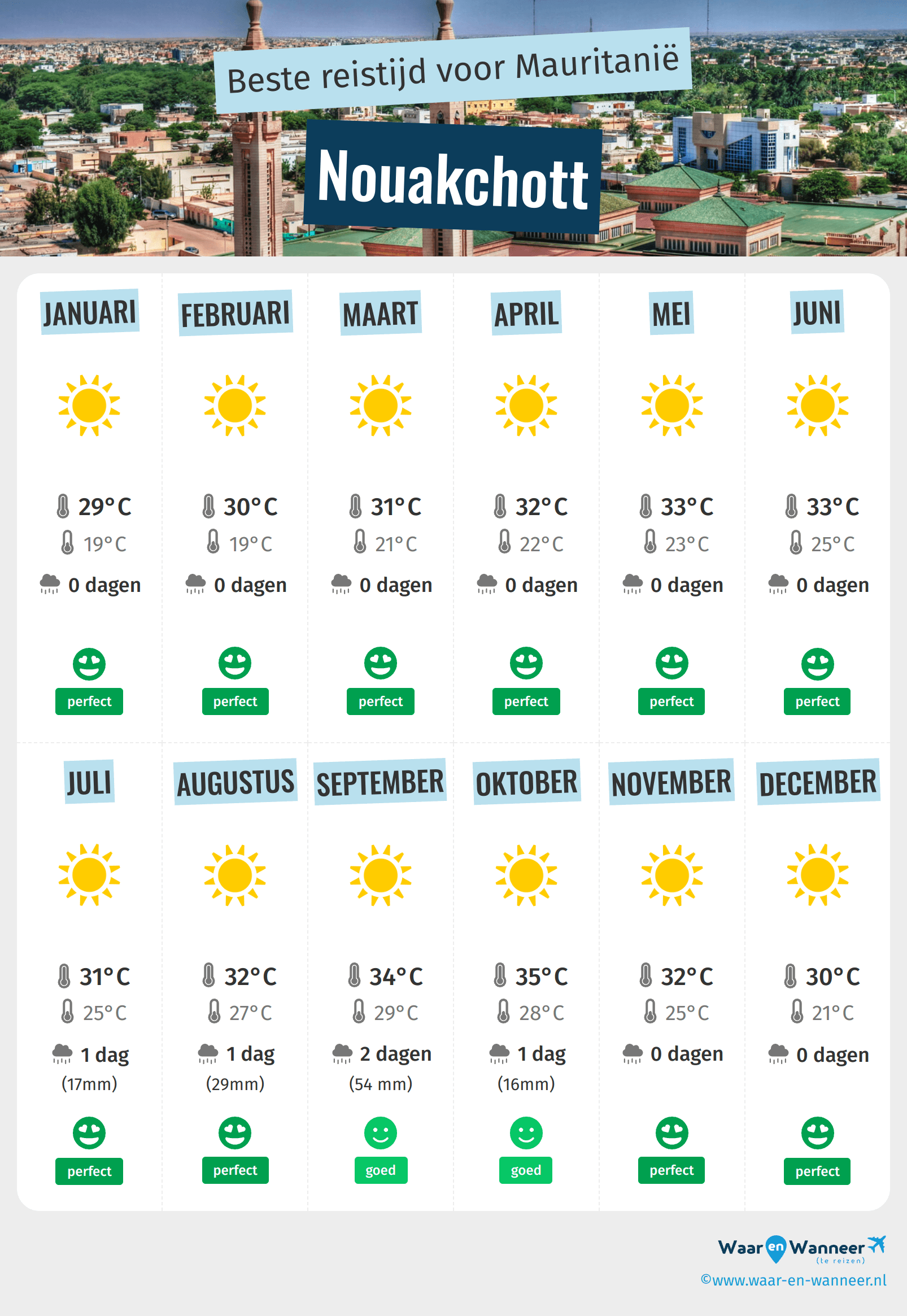 Beste reistijd voor Mauritanië

Nouakchott

JANUARI
29°C
19°C
0 dagen
perfect

FEBRUARI
30°C
19°C
0 dagen
perfect

MAART
31°C
21°C
0 dagen
perfect

APRIL
32°C
22°C
0 dagen
perfect

MEI
33°C
23°C
0 dagen
perfect

JUNI
33°C
25°C
0 dagen
perfect

JULI
31°C
25°C
1 dag
(17mm)
perfect

AUGUSTUS
32°C
27°C
1 dag
(29mm)
perfect

SEPTEMBER
34°C
29°C
2 dagen
(54 mm)
goed

OKTOBER
35°C
28°C
1 dag
(16mm)
goed

NOVEMBER
32°C
25°C
0 dagen
perfect

DECEMBER
30°C
21°C
0 dagen
perfect

Waar en Wanneer
(te reizen)
©www.waar-en-wanneer.nl