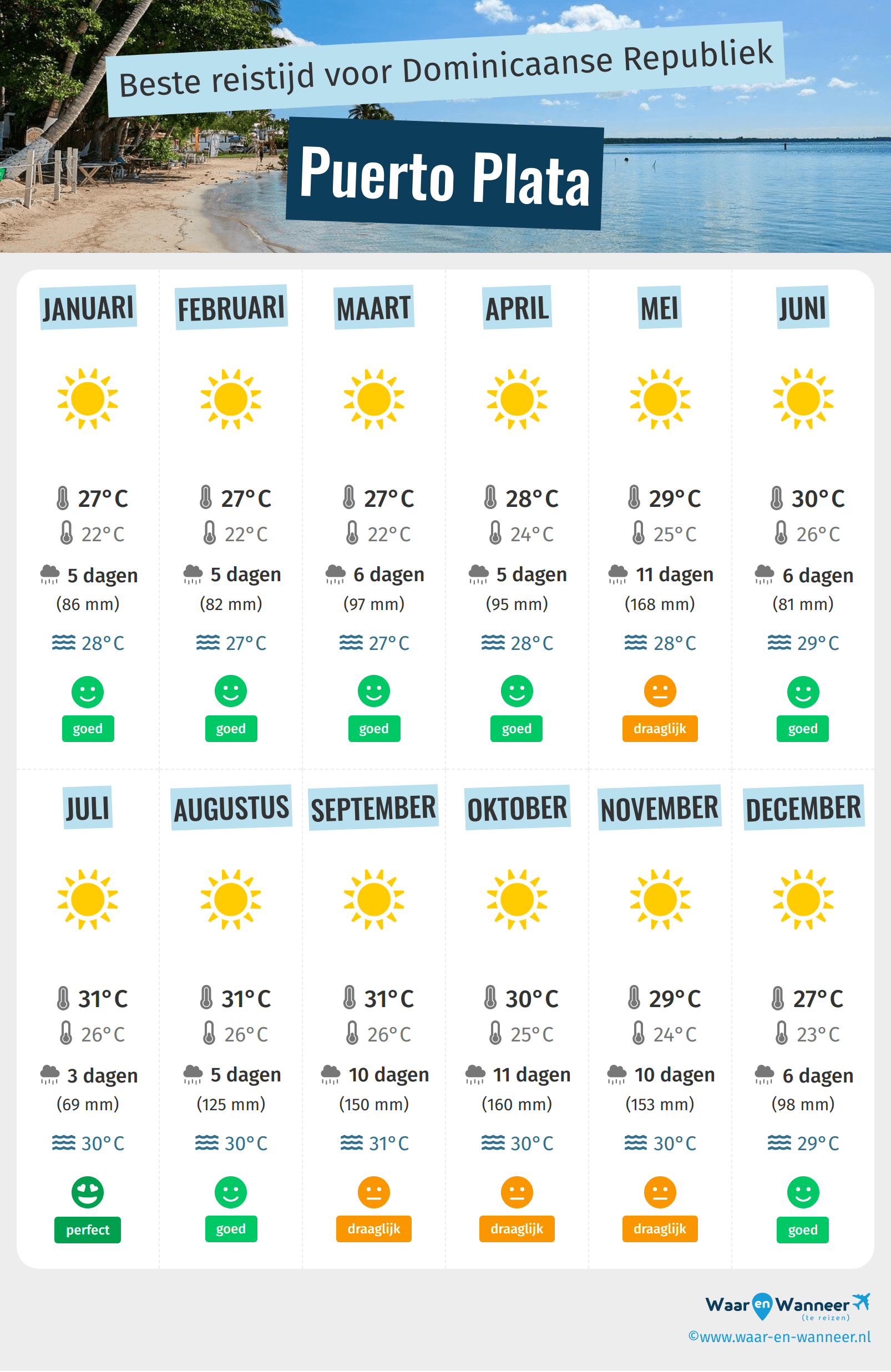 Beste reistijd voor Dominicaanse Republiek

Puerto Plata

| JANUARI | FEBRUARI | MAART | APRIL | MEI | JUNI |
|---|---|---|---|---|---|
| 27°C | 27°C | 27°C | 28°C | 29°C | 30°C |
| 22°C | 22°C | 22°C | 24°C | 25°C | 26°C |
| 5 dagen (86 mm) | 5 dagen (82 mm) | 6 dagen (97 mm) | 5 dagen (95 mm) | 11 dagen (168 mm) | 6 dagen (81 mm) |
| 28°C | 27°C | 27°C | 28°C | 28°C | 29°C |
| goed | goed | goed | goed | draaglijk | goed |

| JULI | AUGUSTUS | SEPTEMBER | OKTOBER | NOVEMBER | DECEMBER |
|---|---|---|---|---|---|
| 31°C | 31°C | 31°C | 30°C | 29°C | 27°C |
| 26°C | 26°C | 26°C | 25°C | 24°C | 23°C |
| 3 dagen (69 mm) | 5 dagen (125 mm) | 10 dagen (150 mm) | 11 dagen (160 mm) | 10 dagen (153 mm) | 6 dagen (98 mm) |
| 30°C | 30°C | 31°C | 30°C | 30°C | 29°C |
| perfect | goed | draaglijk | draaglijk | draaglijk | goed |

Waar en Wanneer (te reizen)
©www.waar-en-wanneer.nl