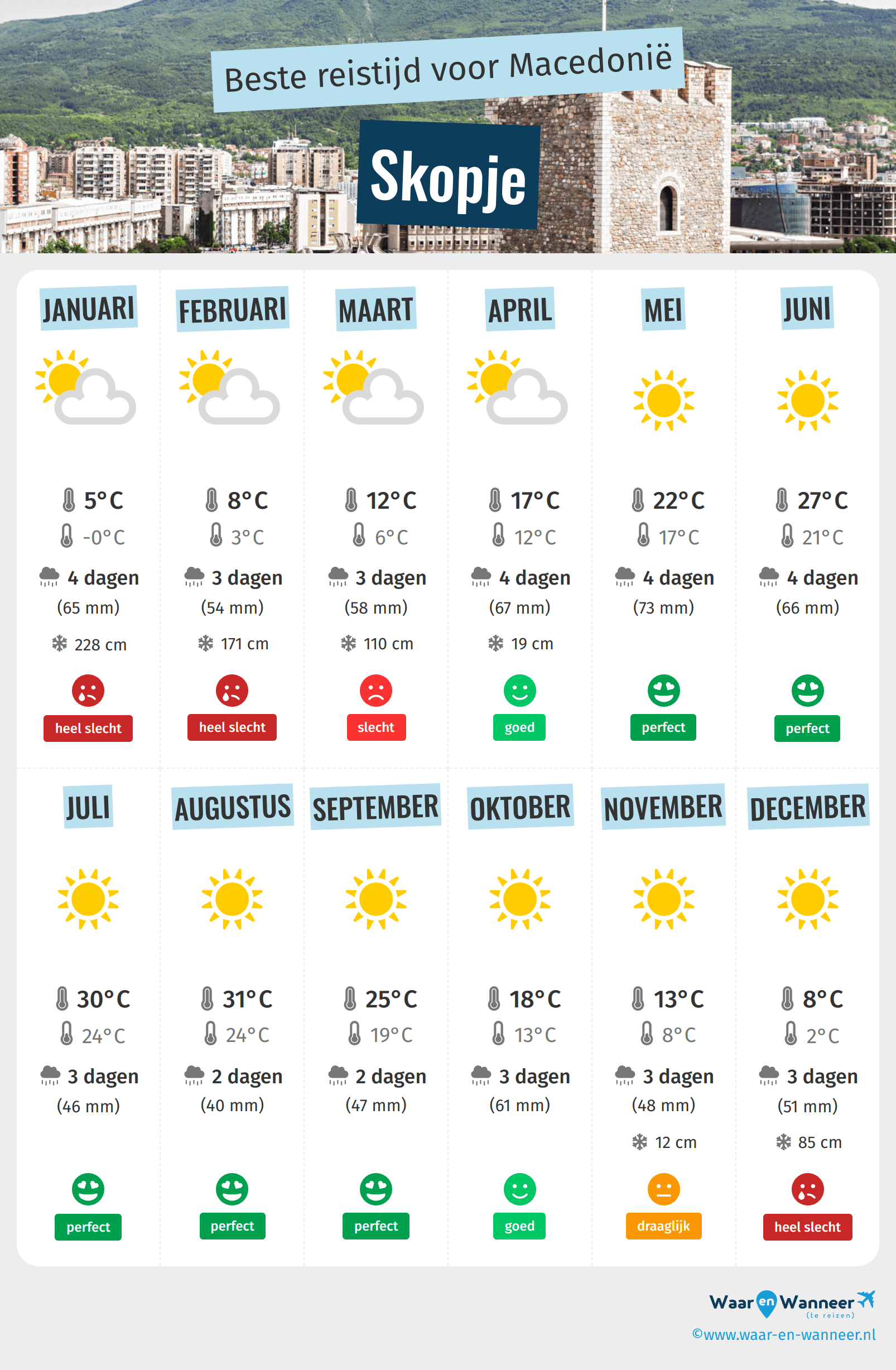 Beste reistijd voor Macedonië

Skopje

JANUARI
5°C
-0°C
4 dagen
(65 mm)
228 cm
heel slecht

FEBRUARI
8°C
3°C
3 dagen
(54 mm)
171 cm
heel slecht

MAART
12°C
6°C
3 dagen
(58 mm)
110 cm
slecht

APRIL
17°C
12°C
4 dagen
(67 mm)
19 cm
goed

MEI
22°C
17°C
4 dagen
(73 mm)
perfect

JUNI
27°C
21°C
4 dagen
(66 mm)
perfect

JULI
30°C
24°C
3 dagen
(46 mm)
perfect

AUGUSTUS
31°C
24°C
2 dagen
(40 mm)
perfect

SEPTEMBER
25°C
19°C
2 dagen
(47 mm)
perfect

OKTOBER
18°C
13°C
3 dagen
(61 mm)
goed

NOVEMBER
13°C
8°C
3 dagen
(48 mm)
12 cm
draaglijk

DECEMBER
8°C
2°C
3 dagen
(51 mm)
85 cm
heel slecht

Waar en Wanneer (te reizen)
©www.waar-en-wanneer.nl