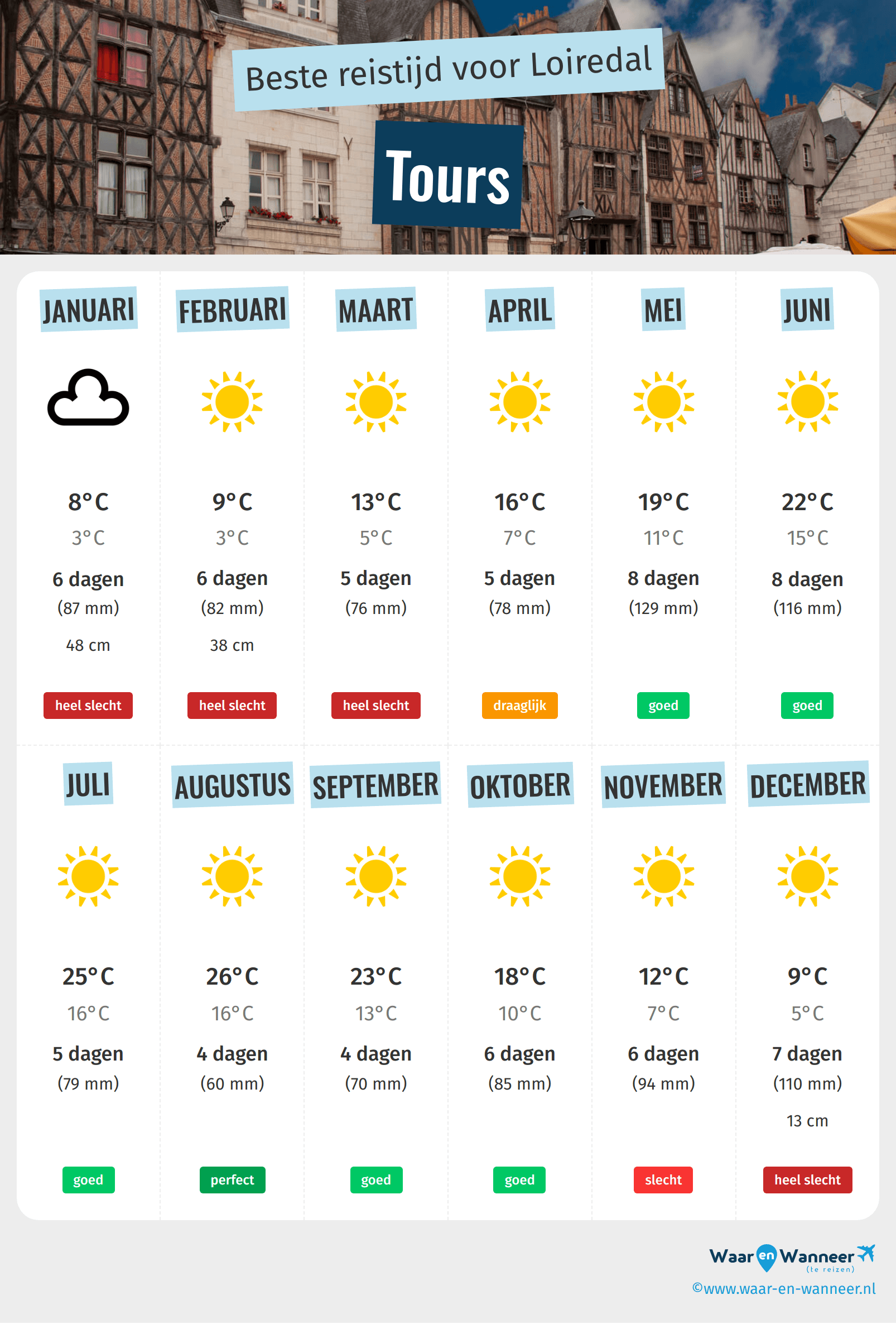 Beste reistijd voor Loiredal

Tours

JANUARI
8°C
3°C
6 dagen
(87 mm)
48 cm
heel slecht

FEBRUARI
9°C
3°C
6 dagen
(82 mm)
38 cm
heel slecht

MAART
13°C
5°C
5 dagen
(76 mm)
heel slecht

APRIL
16°C
7°C
5 dagen
(78 mm)
draaglijk

MEI
19°C
11°C
8 dagen
(129 mm)
goed

JUNI
22°C
15°C
8 dagen
(116 mm)
goed

JULI
25°C
16°C
5 dagen
(79 mm)
goed

AUGUSTUS
26°C
16°C
4 dagen
(60 mm)
perfect

SEPTEMBER
23°C
13°C
4 dagen
(70 mm)
goed

OKTOBER
18°C
10°C
6 dagen
(85 mm)
goed

NOVEMBER
12°C
7°C
6 dagen
(94 mm)
slecht

DECEMBER
9°C
5°C
7 dagen
(110 mm)
13 cm
heel slecht

Waar en Wanneer (te reizen)
©www.waar-en-wanneer.nl