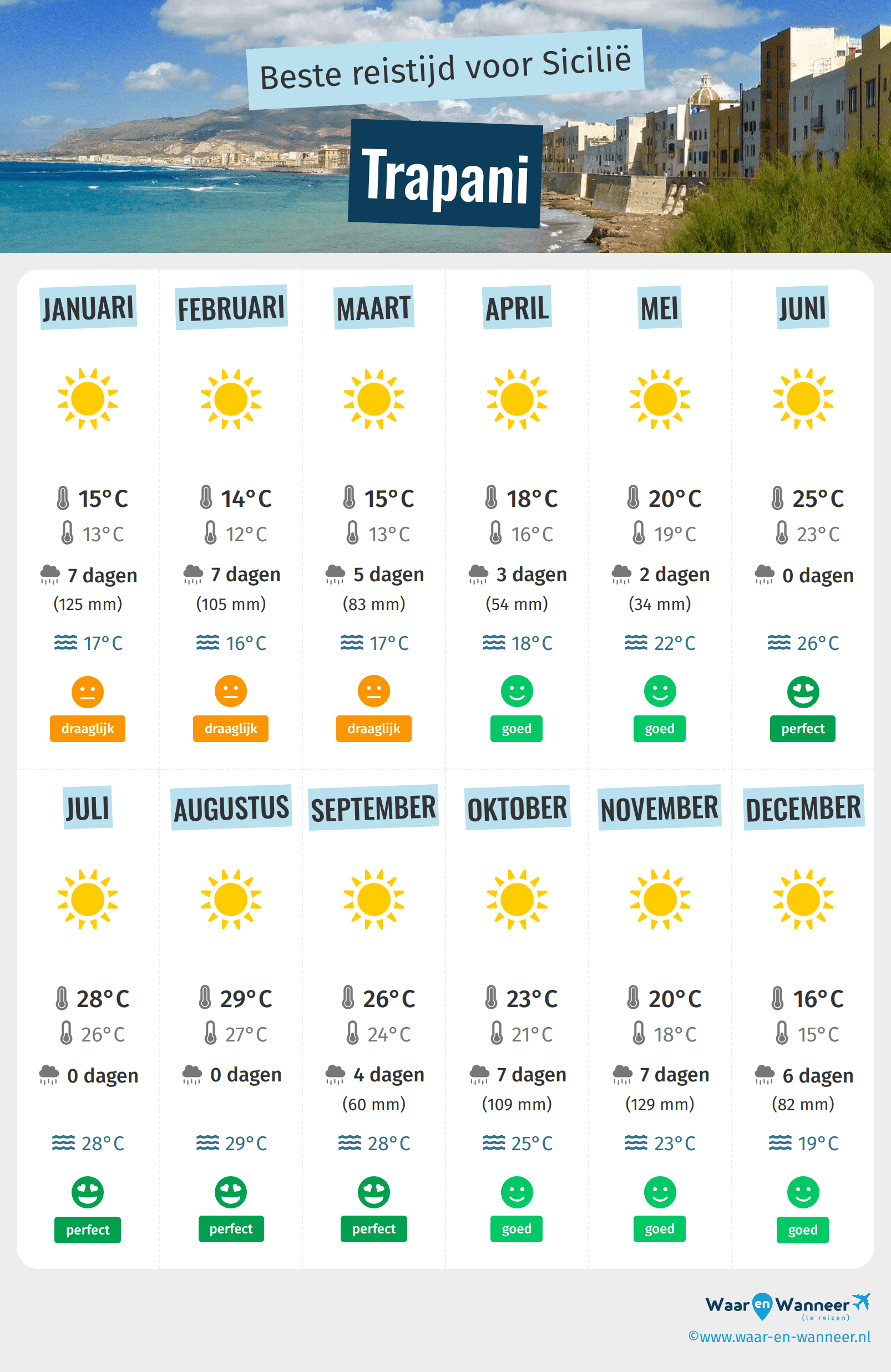 Beste reistijd voor Sicilië

Trapani

| JANUARI | FEBRUARI | MAART | APRIL | MEI | JUNI |
|---|---|---|---|---|---|
| 15°C | 14°C | 15°C | 18°C | 20°C | 25°C |
| 13°C | 12°C | 13°C | 16°C | 19°C | 23°C |
| 7 dagen (125 mm) | 7 dagen (105 mm) | 5 dagen (83 mm) | 3 dagen (54 mm) | 2 dagen (34 mm) | 0 dagen |
| 17°C | 16°C | 17°C | 18°C | 22°C | 26°C |
| draaglijk | draaglijk | draaglijk | goed | goed | perfect |

| JULI | AUGUSTUS | SEPTEMBER | OKTOBER | NOVEMBER | DECEMBER |
|---|---|---|---|---|---|
| 28°C | 29°C | 26°C | 23°C | 20°C | 16°C |
| 26°C | 27°C | 24°C | 21°C | 18°C | 15°C |
| 0 dagen | 0 dagen | 4 dagen (60 mm) | 7 dagen (109 mm) | 7 dagen (129 mm) | 6 dagen (82 mm) |
| 28°C | 29°C | 28°C | 25°C | 23°C | 19°C |
| perfect | perfect | perfect | goed | goed | goed |

Waar en Wanneer (te reizen)
©www.waar-en-wanneer.nl